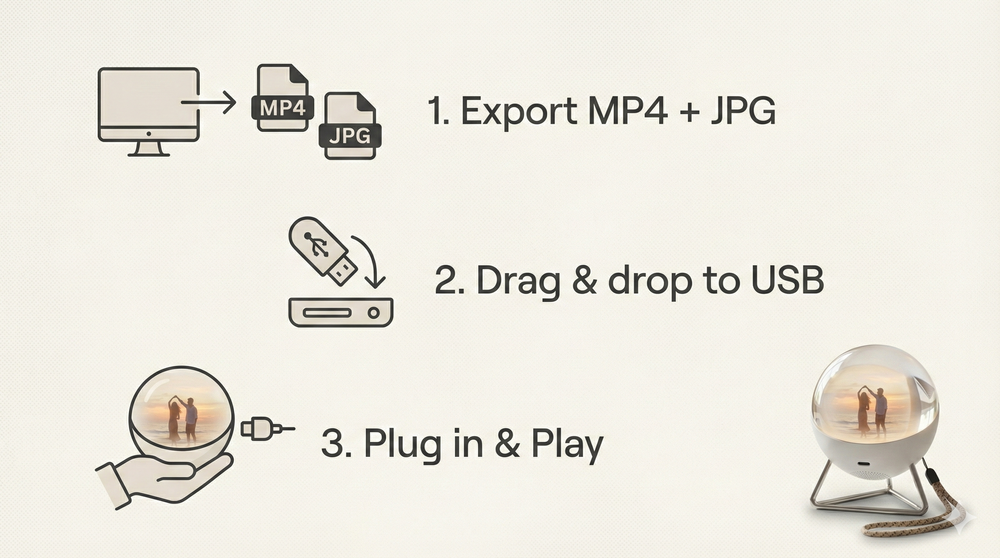 MP4

JPG

1. Export MP4 + JPG

2. Drag & drop to USB

3. Plug in & Play