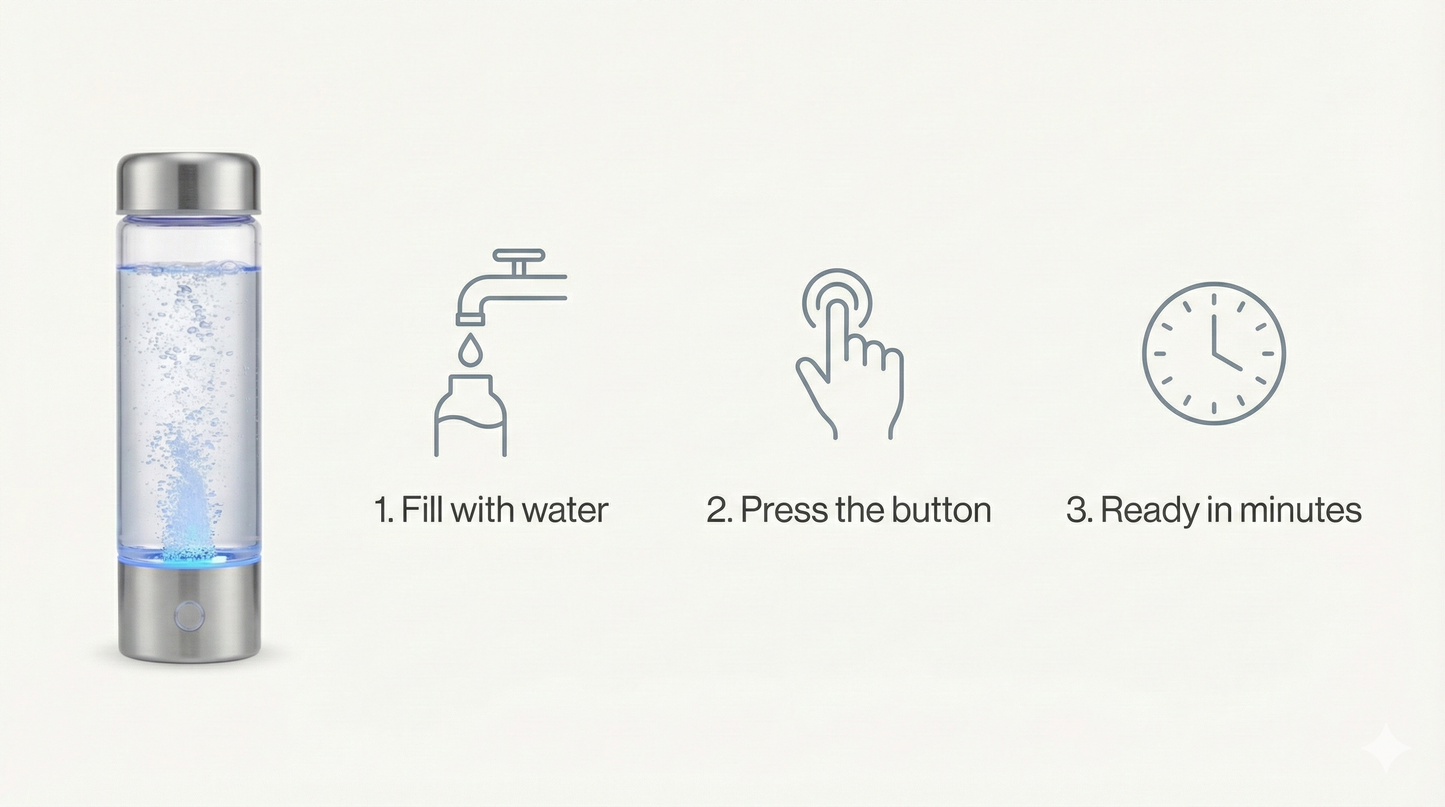 1. Fill with water

2. Press the button

3. Ready in minutes